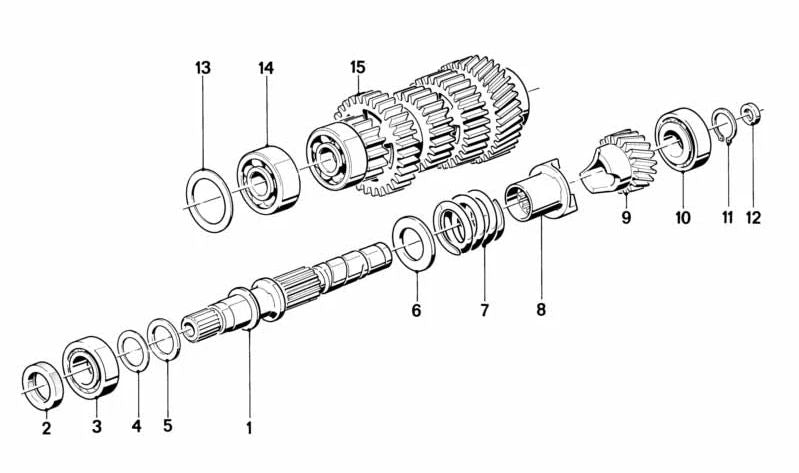 13
14
15
9
10
11
12
6
7
8
2
3
4
5
1