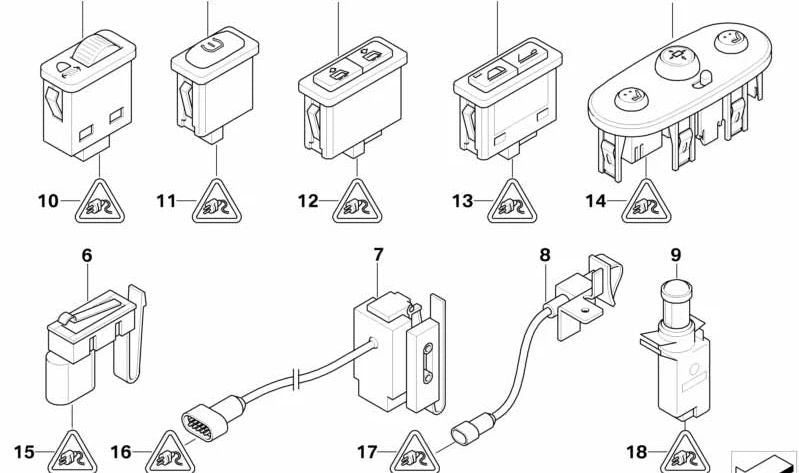 10
11
12
13
14
6
7
8
9
15
16
17
18