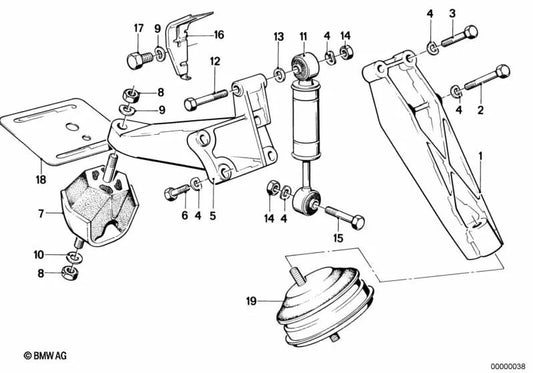 17
9
16
13
11
4
14
4
3
12
8
9
4
2
18
1
7
6
4
5
14
4
15
10
8
19
© BMW AG
00000038