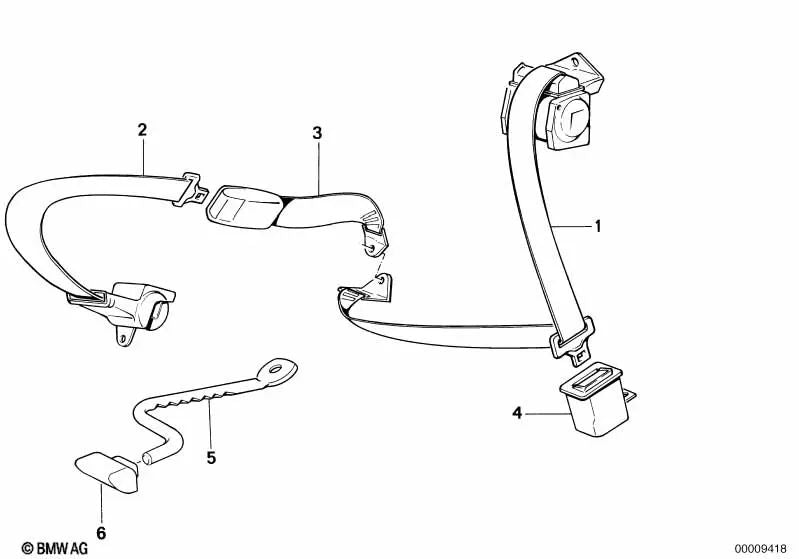 2

3

1

4

5

6

© BMW AG

00009418