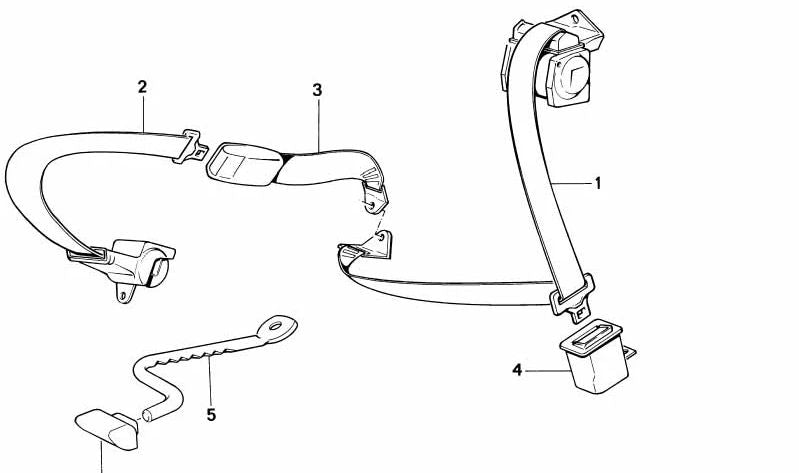 2
3
1
4
5