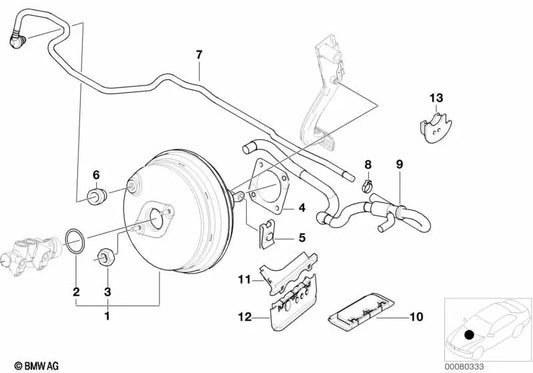 7

13

6

8

9

4

5

11

2

3

1

12

10

© BMW AG

00080333