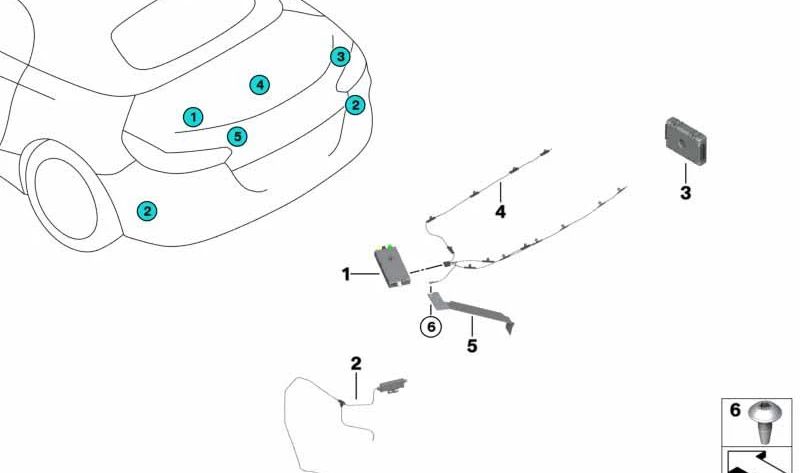 3
4
2
1
5
2
3
4
1
6
5
2
6