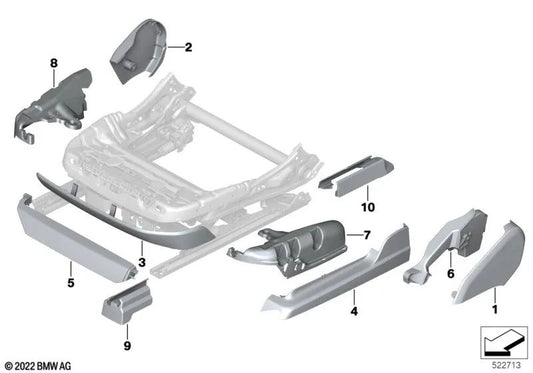 2
8
10
7
3
6
5
4
1
9
© 2022 BMW AG
522713