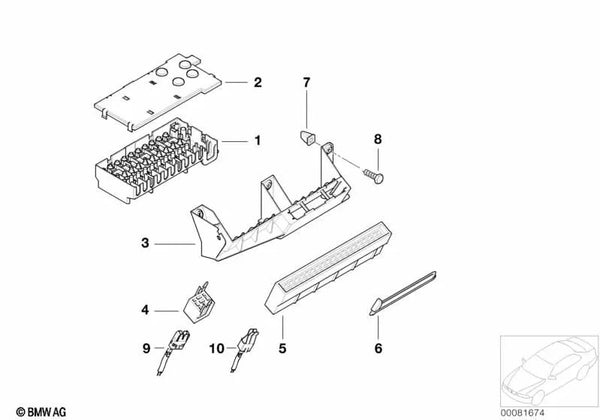 2
7
1
8
3
4
9
10
5
6
© BMW AG
00081674