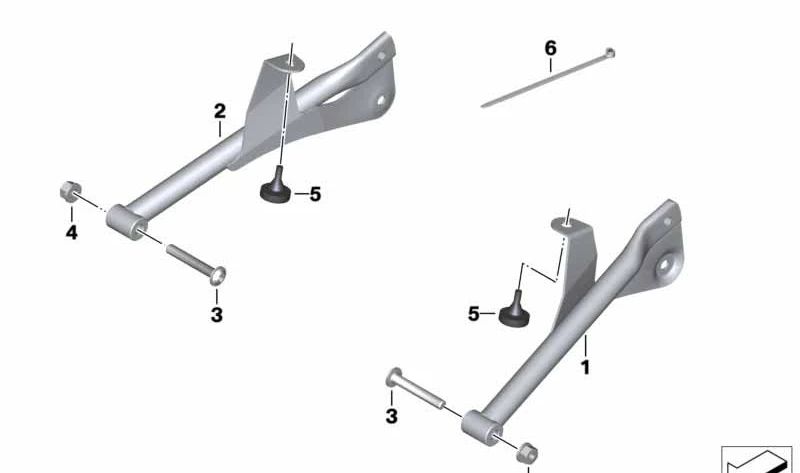 6
2
5
4
3
5
1
3