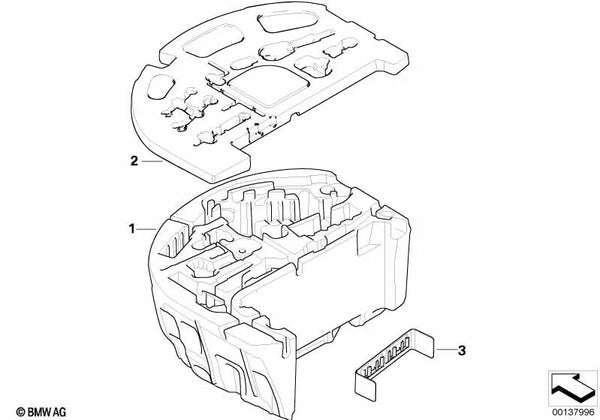 2

1

3

© BMW AG

00137996