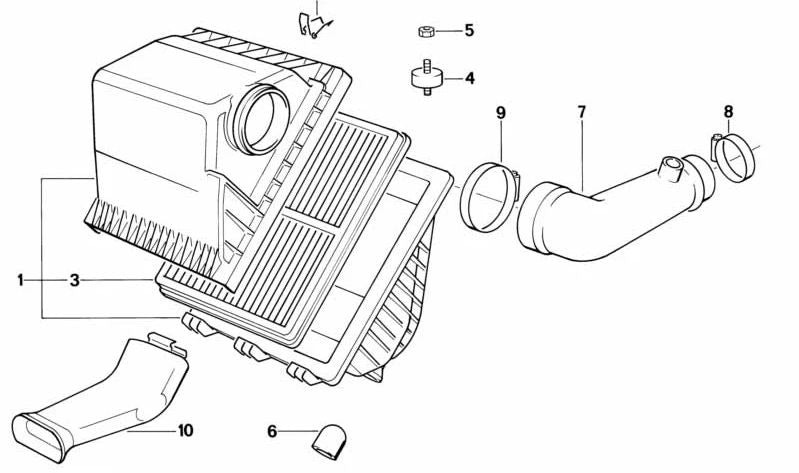 5
4
9
7
8
1
3
10
6