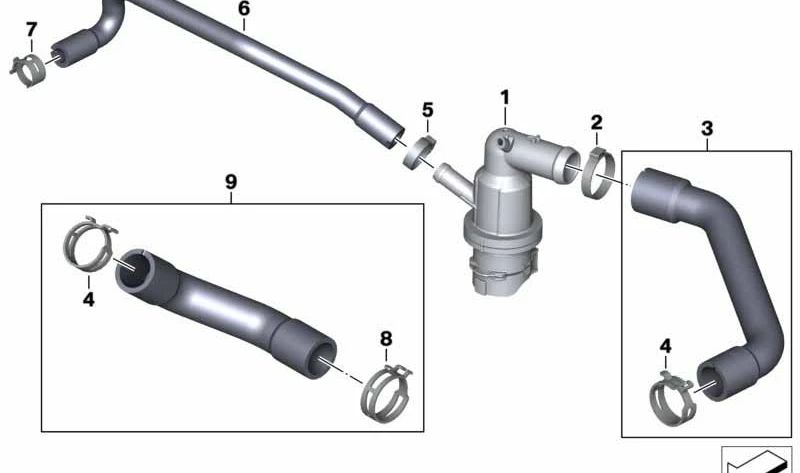 7
6
5
1
2
3
9
4
8
4