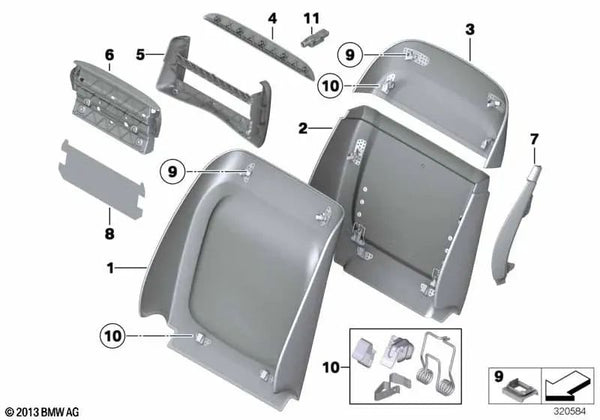 4
11
3
6
5
9
10
2
7
9
8
1
10
10
9
© 2013 BMW AG
320584