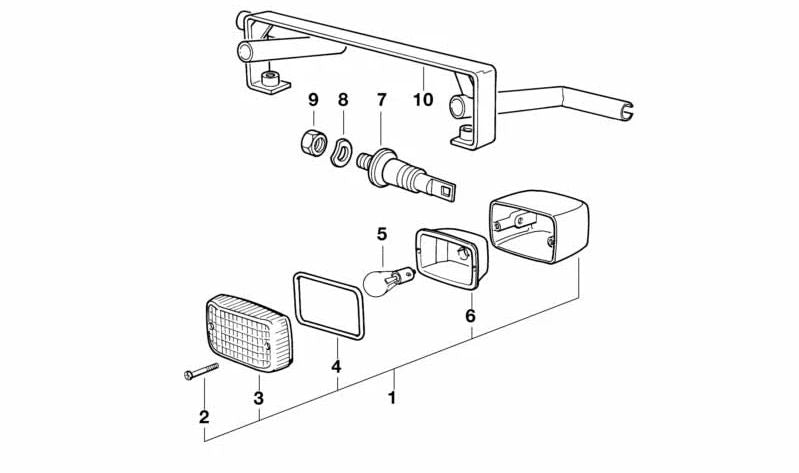 9
8
7
10
5
6
4
3
2
1