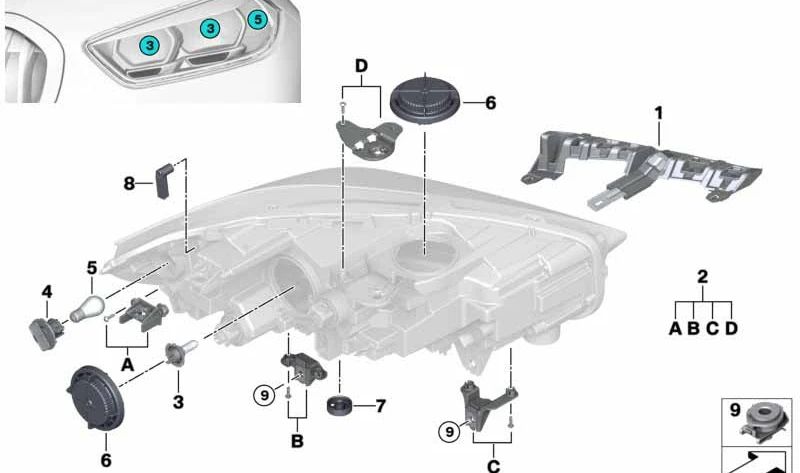 3
3
5
D
6
1
8
5
4
2
A B C D
A
3
9
7
B
6
9
C
9