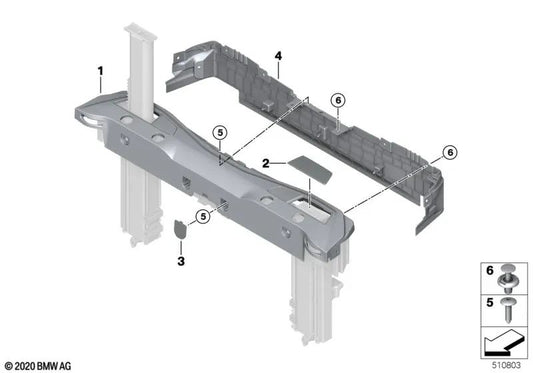 1
4
6
5
2
6
5
3
6
5
© 2020 BMW AG
510803