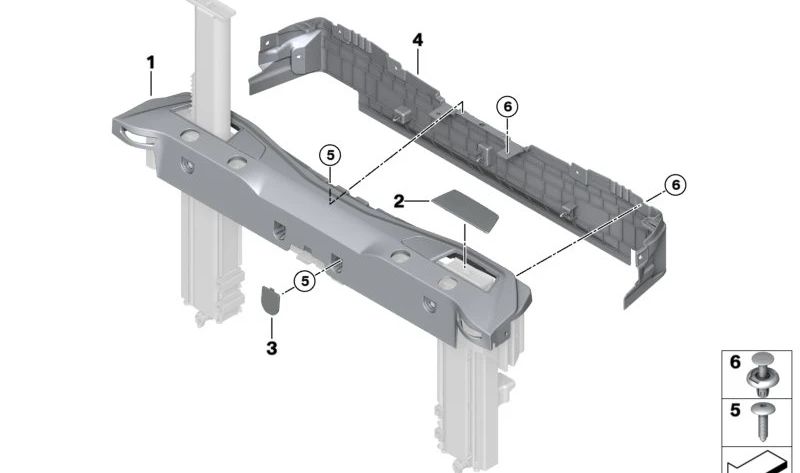 1
4
6
5
2
6
5
3
6
5