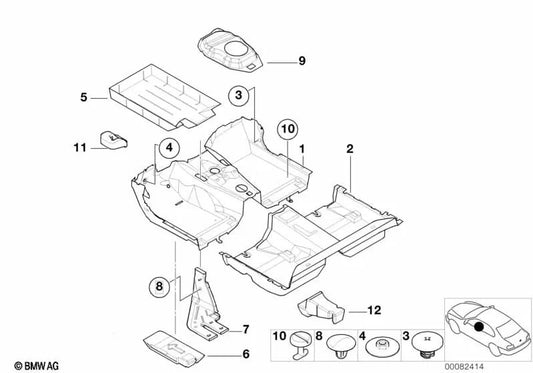 9
5
3
10
11
4
1
2
8
12
7
6
10
8
4
3
© BMW AG
00082414