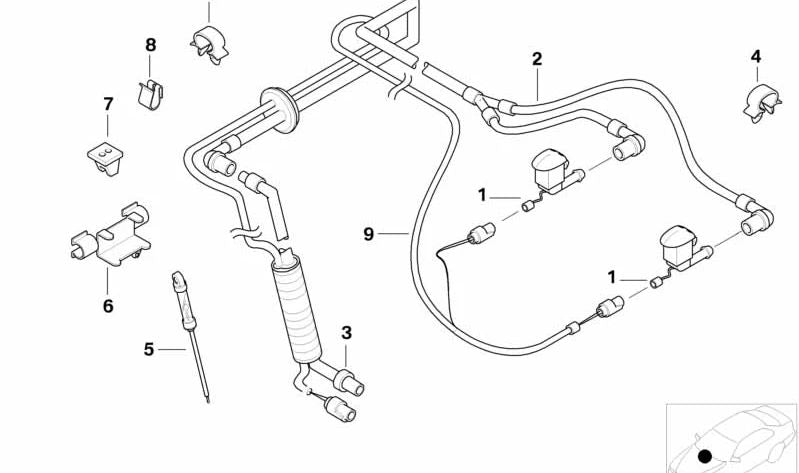 8
7
6
5
2
4
1
9
1
3