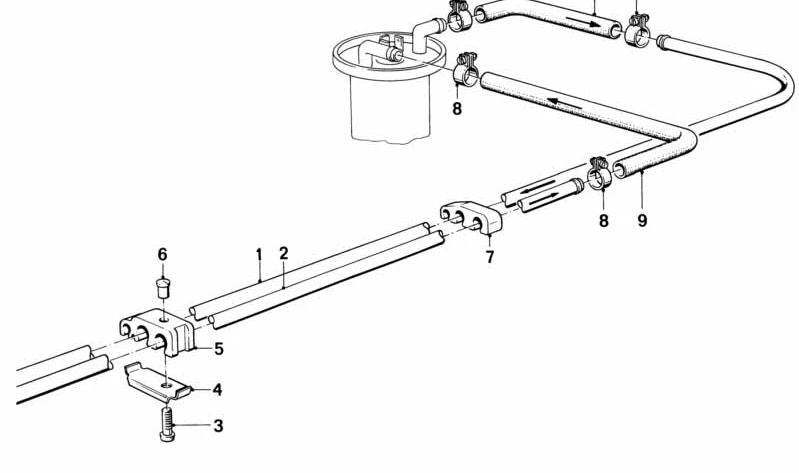 8
8
9
7
6
1
2
5
4
3