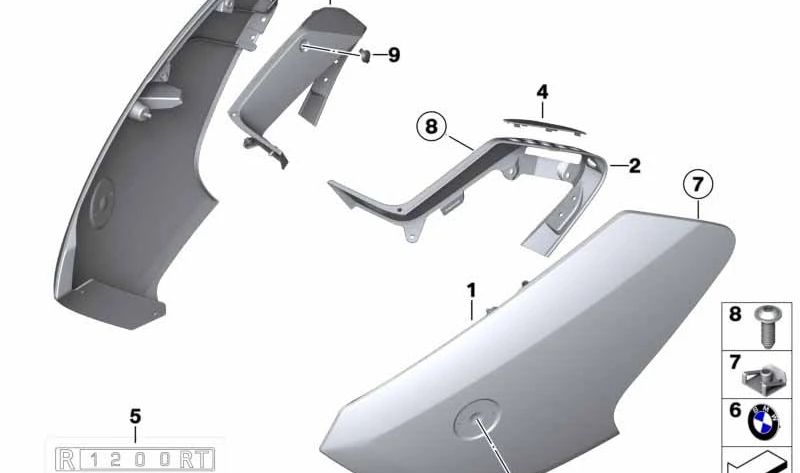 9
4
8
2
7
1
8
7
6
5
R 1 2 0 0 RT