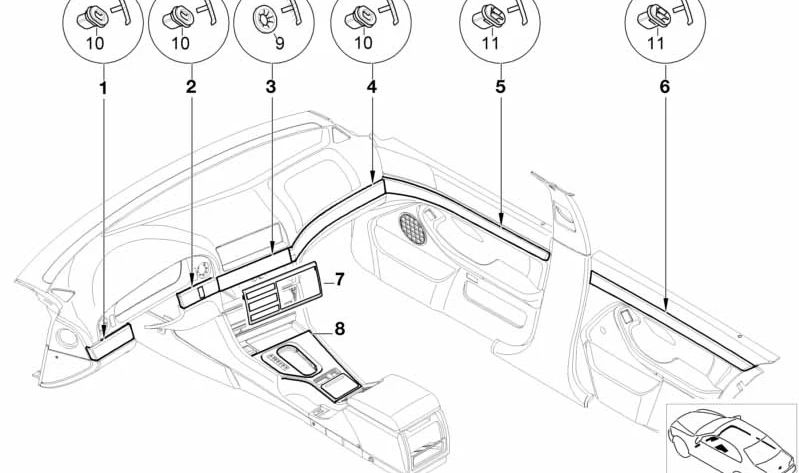 10
10
9
10
11
11
1
2
3
4
5
6
7
8