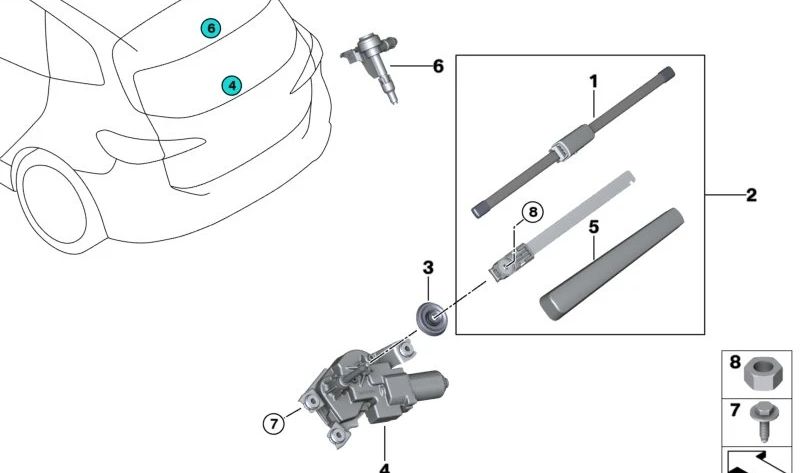 6
4
6
1
2
8
5
3
7
4
8
7