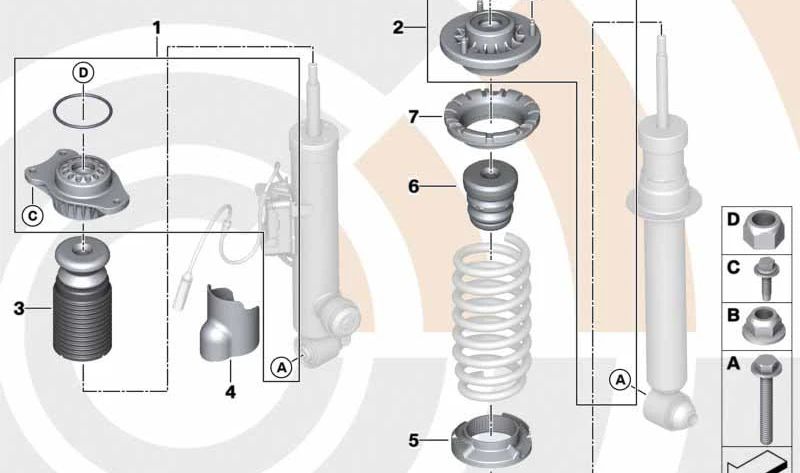 1
D
C
3
4
A
2
7
6
5
A
D
C
B
A