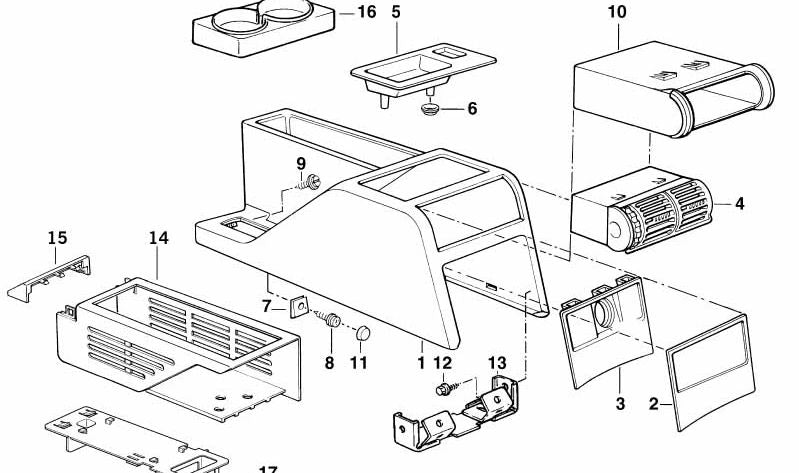 16
5
10
6
9
4
15
14
7
8
11
1
12
13
3
2
17