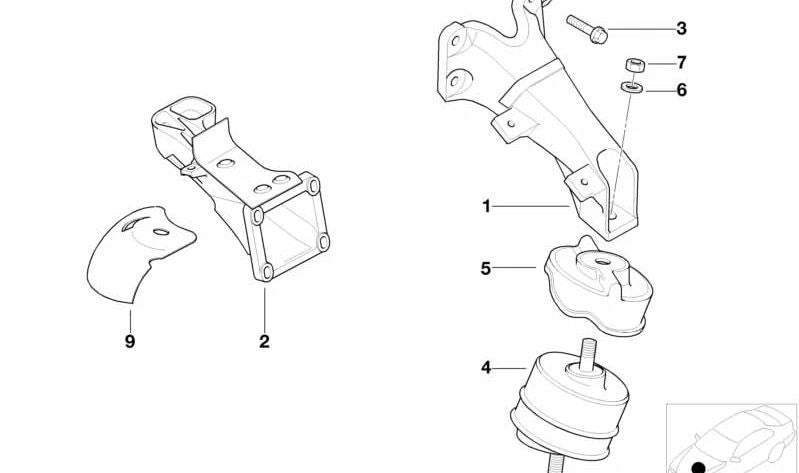 3
7
6
1
5
4
9
2