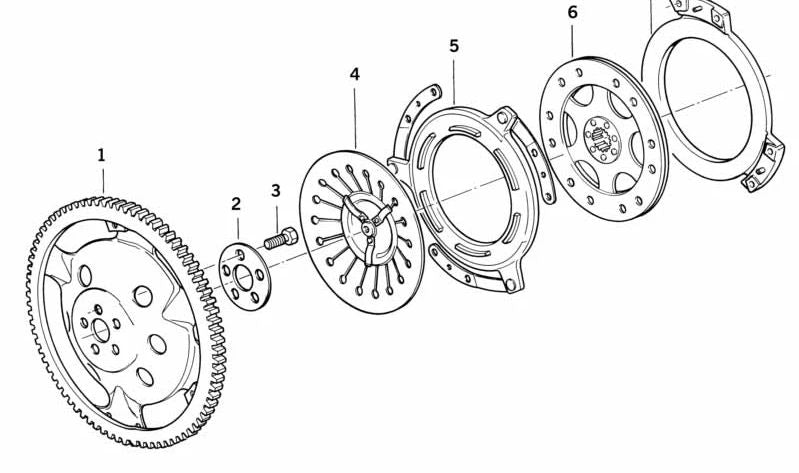 1
2
3
4
5
6