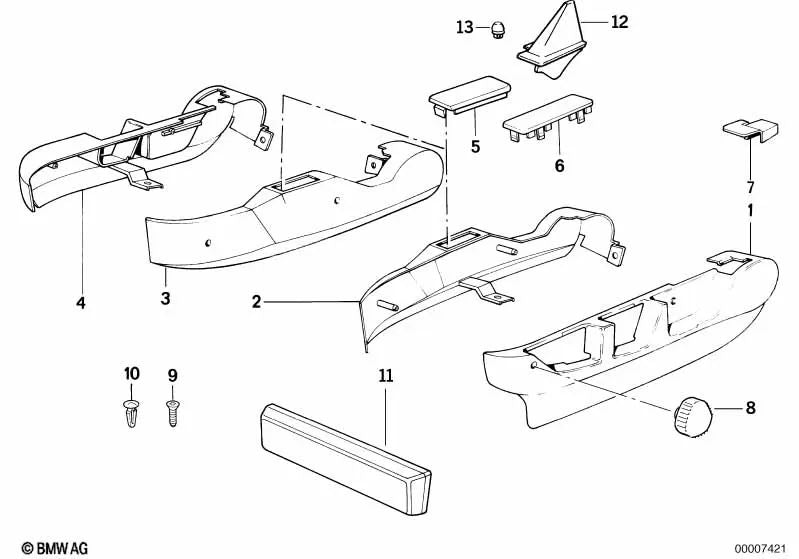 13
12
5
6
7
1
4
3
2
10
9
11
8
© BMW AG
00007421