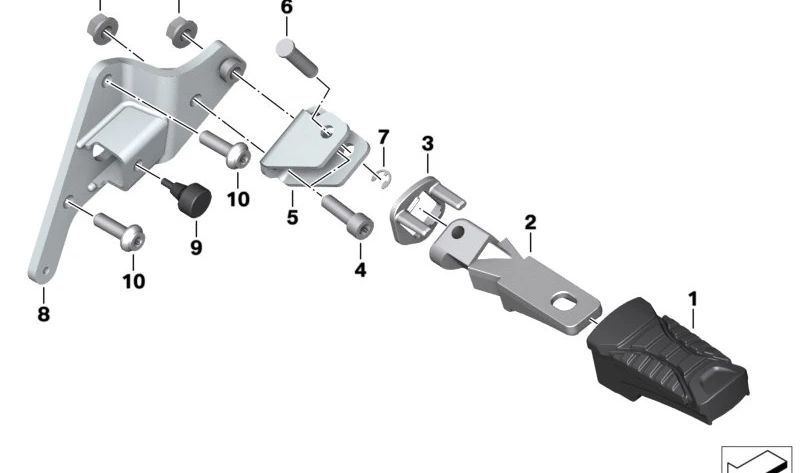 6
7
3
10
5
2
9
4
10
1
8