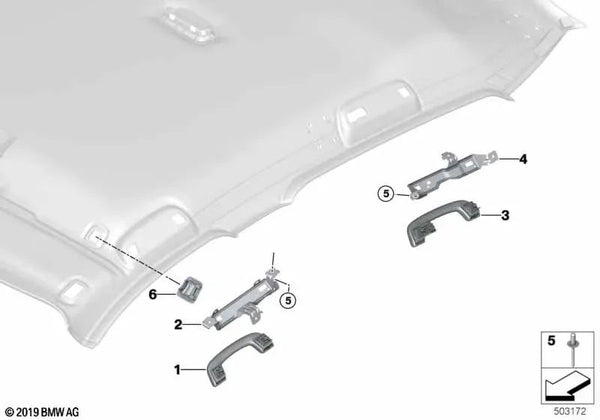 4
5
3
6
5
2
1
5
© 2019 BMW AG
503172