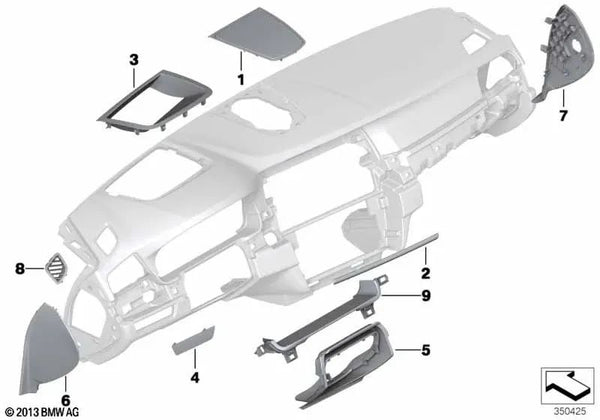 3
1
7
8
2
9
5
4
6
© 2013 BMW AG
350425