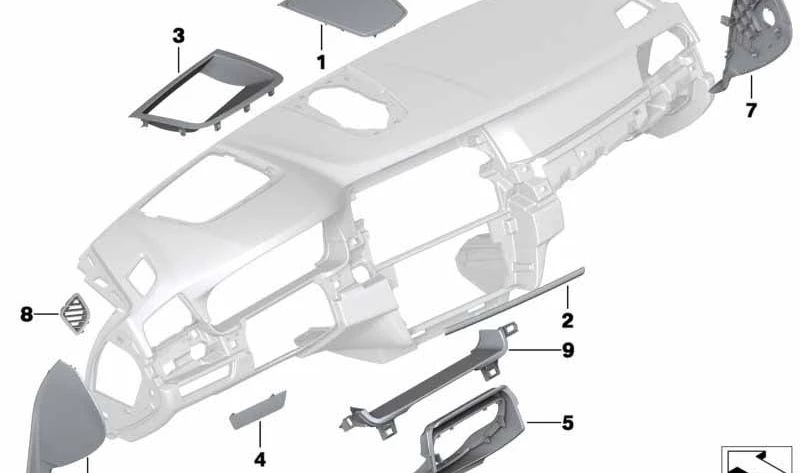 3
1
7
8
2
9
5
4