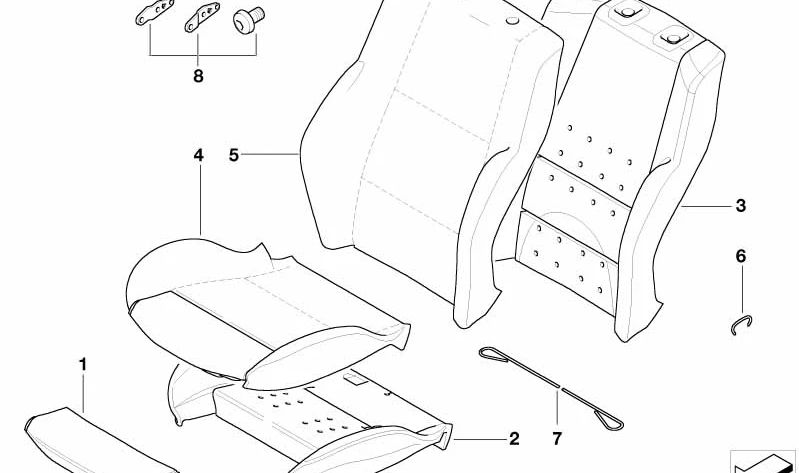 8
4
5
3
6
1
2
7