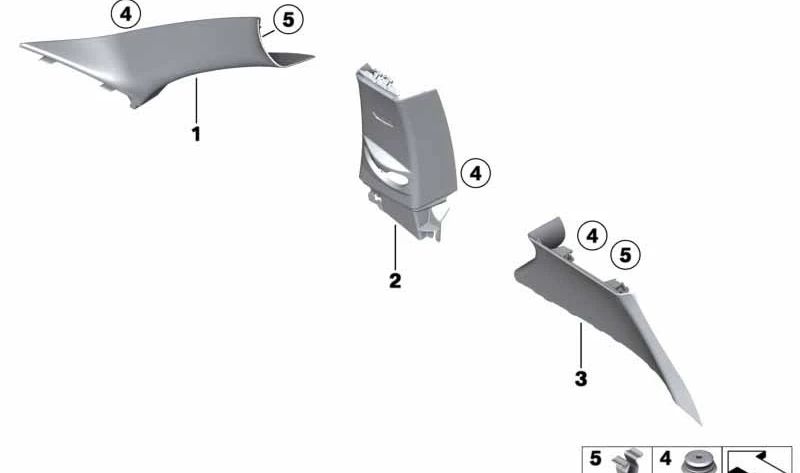 4
5
1
4
2
4
5
3
5
4