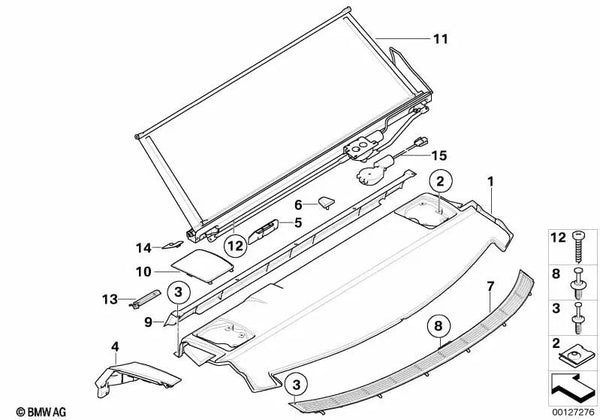 11
15
2
1
6
5
12
14
10
13
3
9
4
7
8
3
12
8
3
2
© BMW AG
00127276