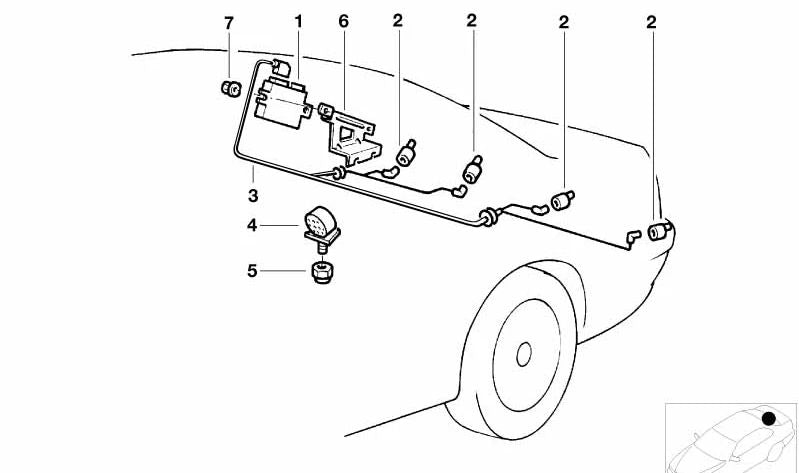 7
1
6
2
2
2
2
3
4
5