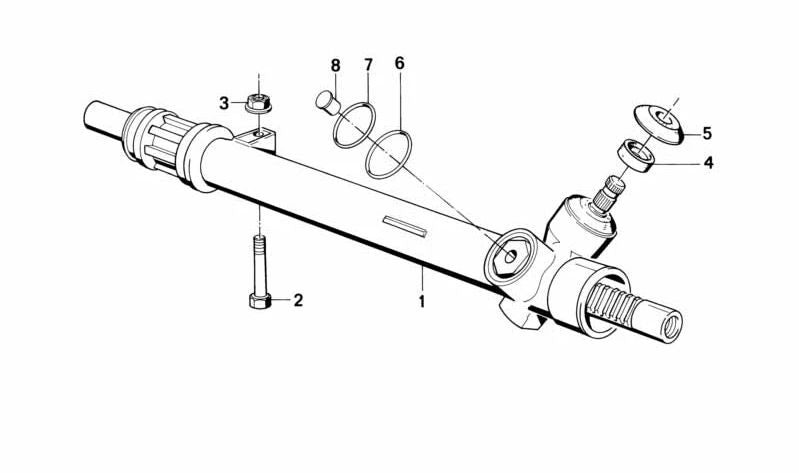 8
7
6
3
5
4
2
1