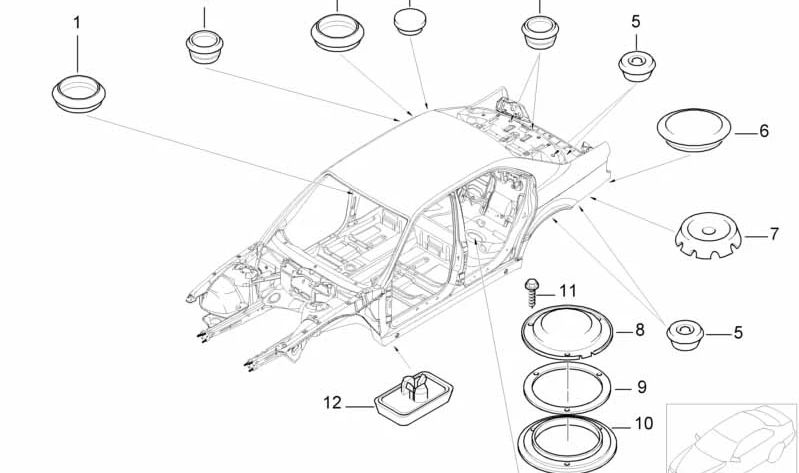 1
5
6
7
11
8
5
9
12
10