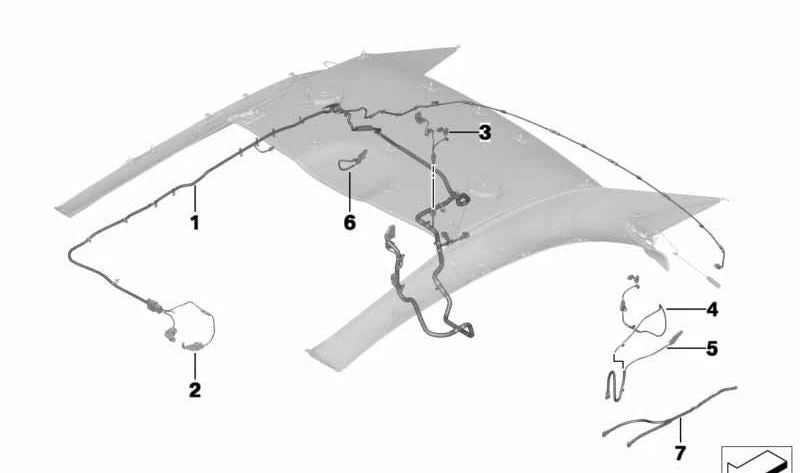 3
1
6
4
5
2
7