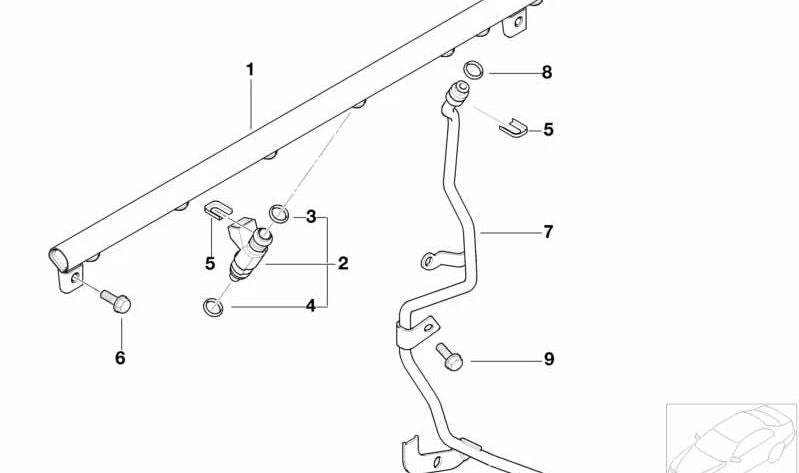 1
8
5
3
7
5
2
4
6
9