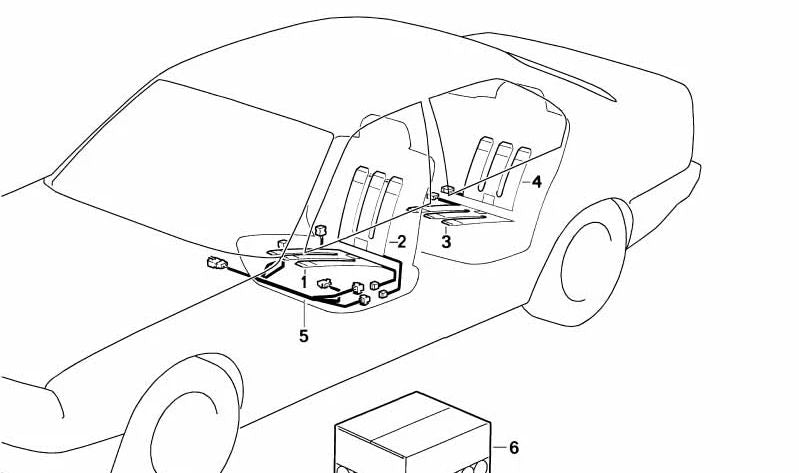 4
2
3
1
5
6