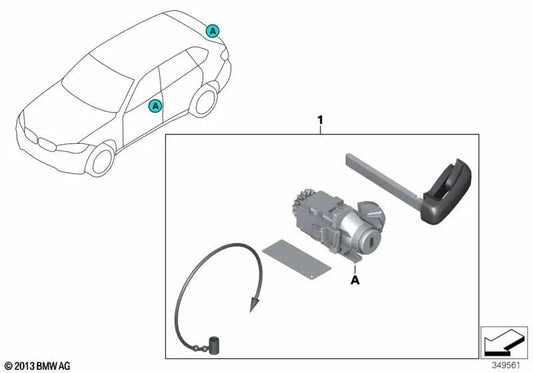 A
A
1
A
© 2013 BMW AG
349561