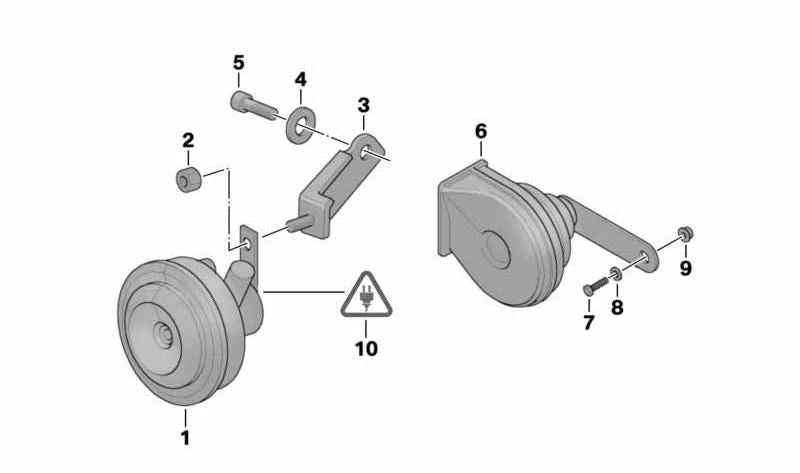 5
4
3
2
6
9
8
7
10
1