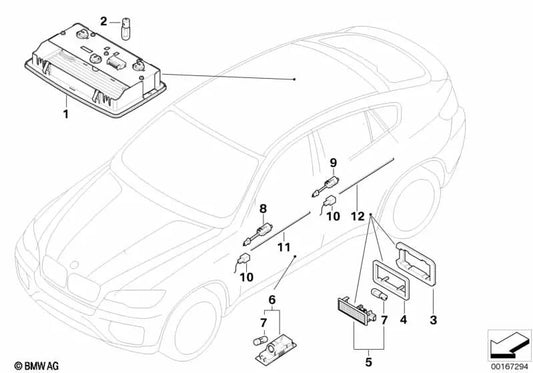 2
1
9
8
10
12
11
10
6
7
7
4
3
5
© BMW AG
00167294