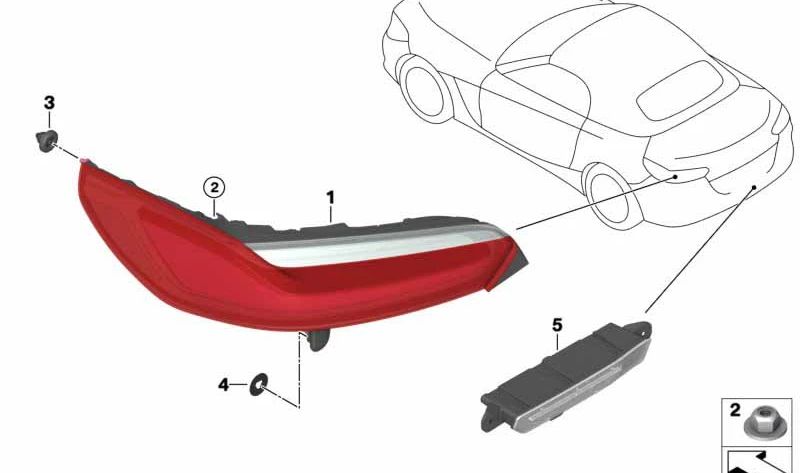 3
2
1
4
5
2