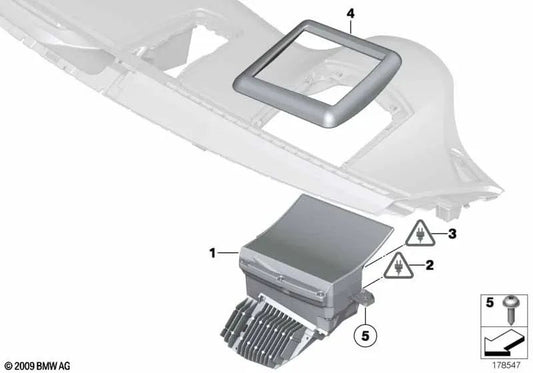 4

3

1

2

5

5

© 2009 BMW AG

178547