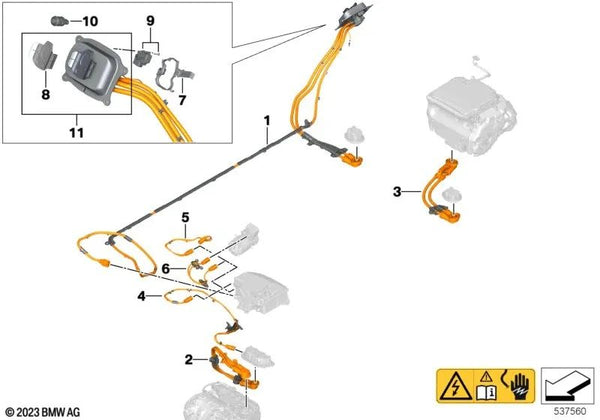 10
9
8
7
11
1
3
5
6
4
2
© 2023 BMW AG
537560