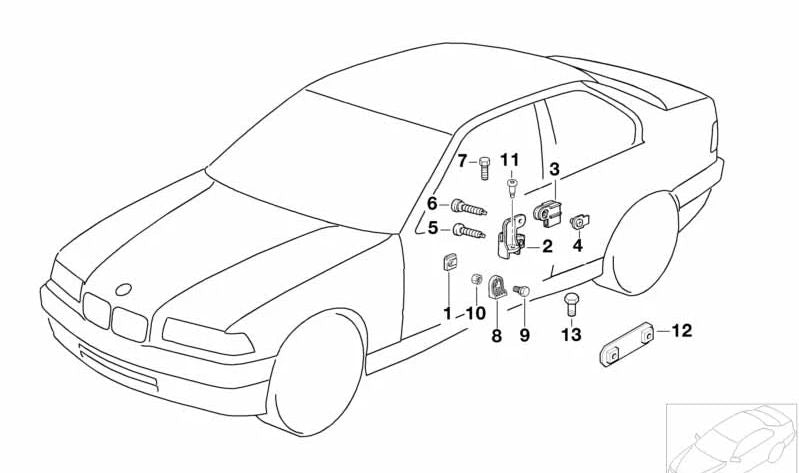 7
11
3
6
5
2
4
1
10
8
9
13
12