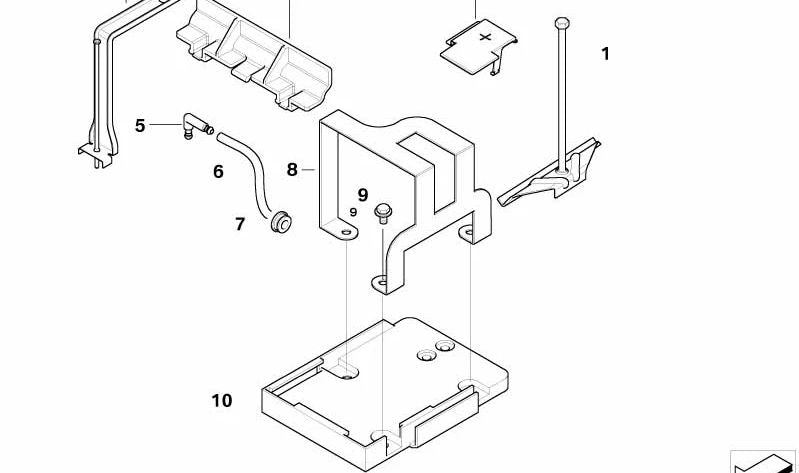 +

1

5

6

8

9

9

7

10